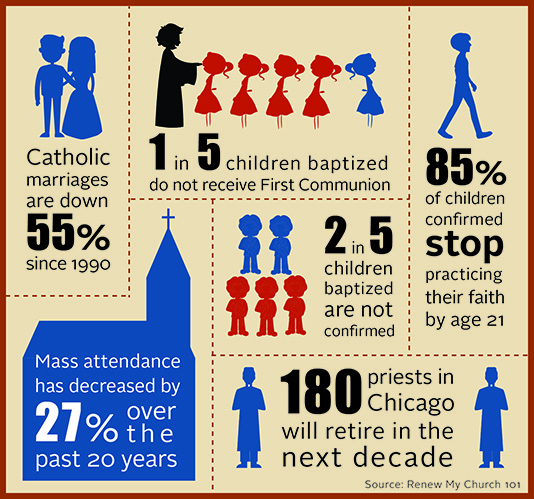 Catholic marriages are down 55% since 1990

1 in 5 children baptized do not receive First Communion

85% of children confirmed stop practicing their faith by age 21

2 in 5 children baptized are not confirmed

Mass attendance has decreased by 27% over the past 20 years

180 priests in Chicago will retire in the next decade

Source: Renew My Church 101